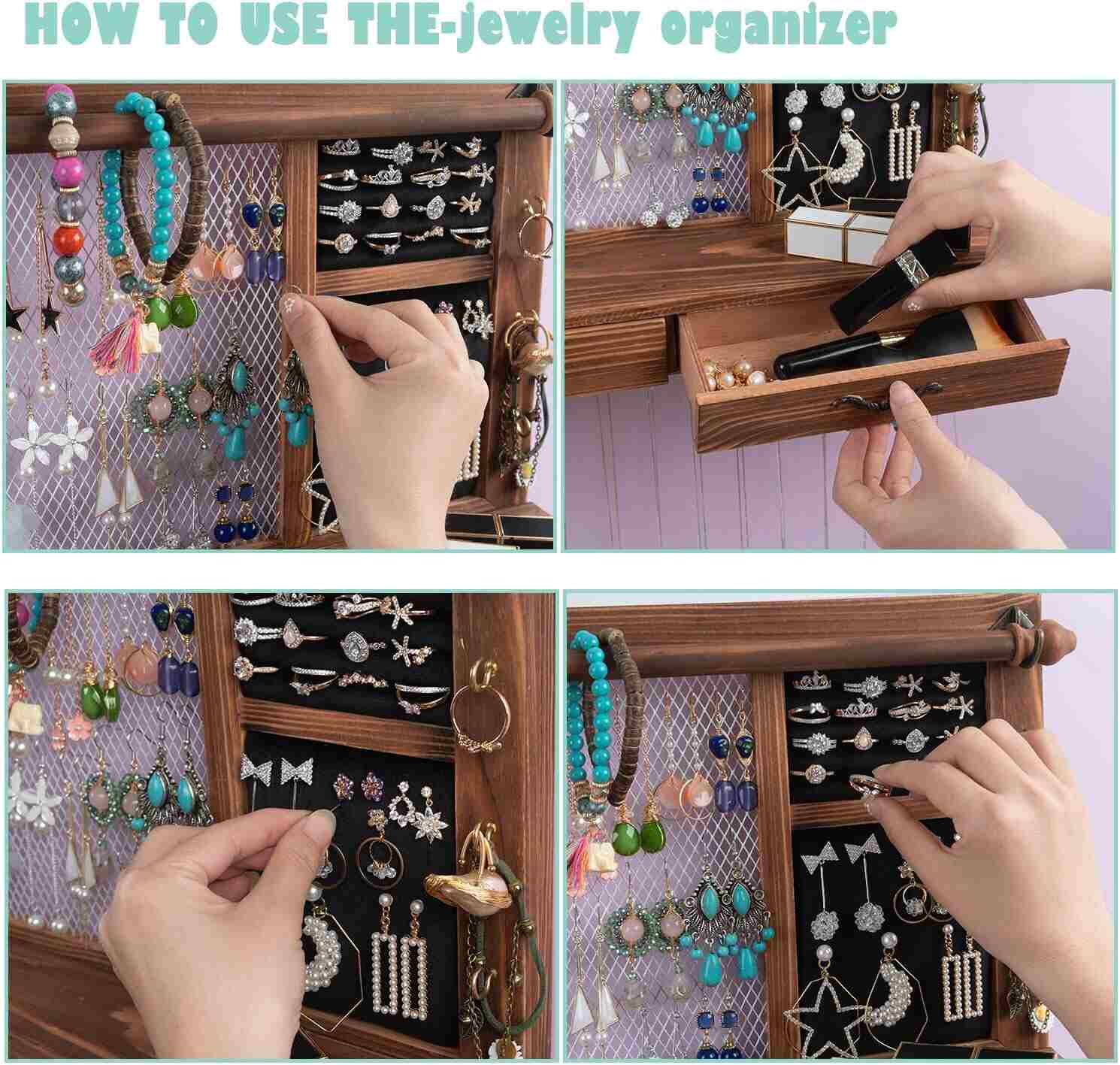 HOW TO USE THE-jewelry organizer