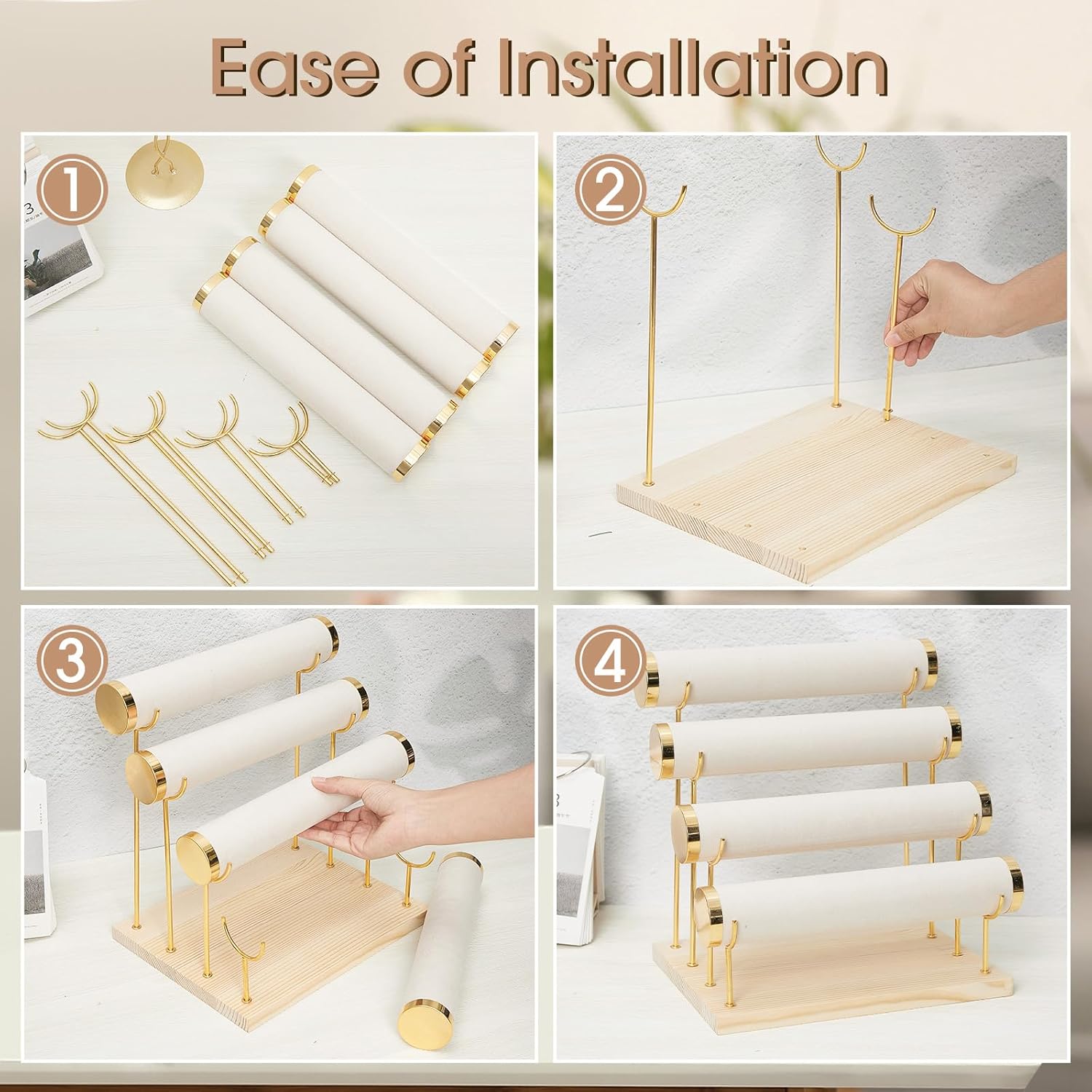 Ease of Installation

1

2

3

4