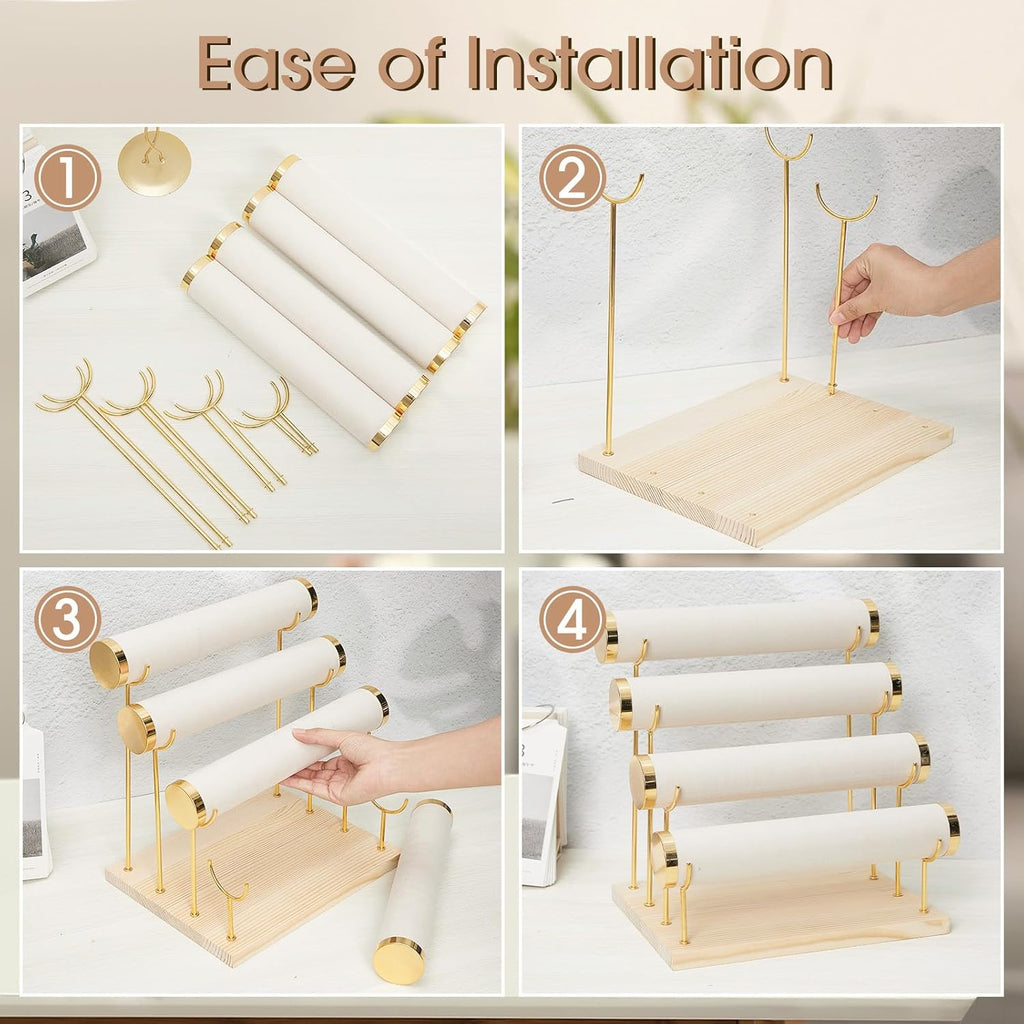 Ease of Installation

1

2

3

4