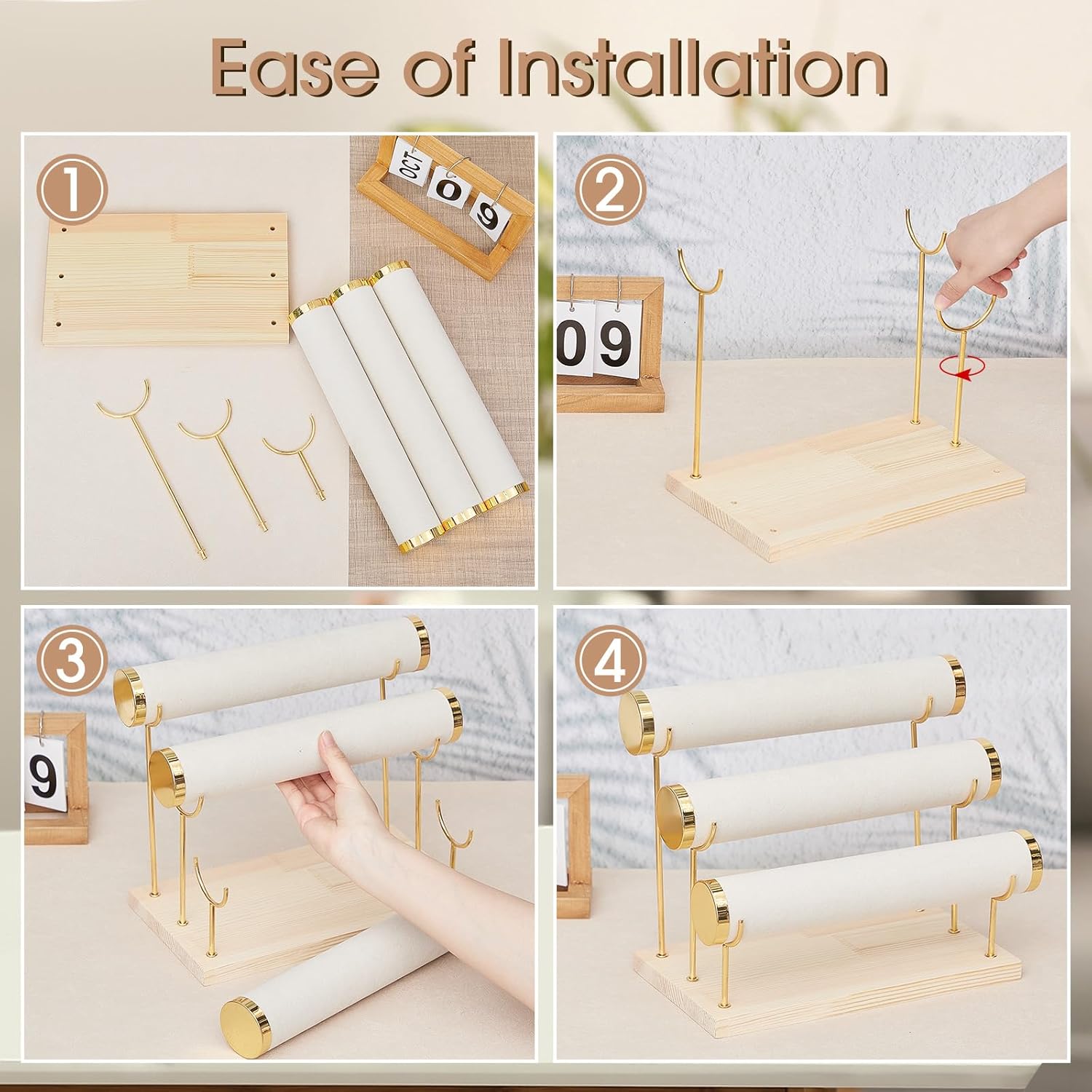 Ease of Installation

①

OCT 09

②

09

③

9

④