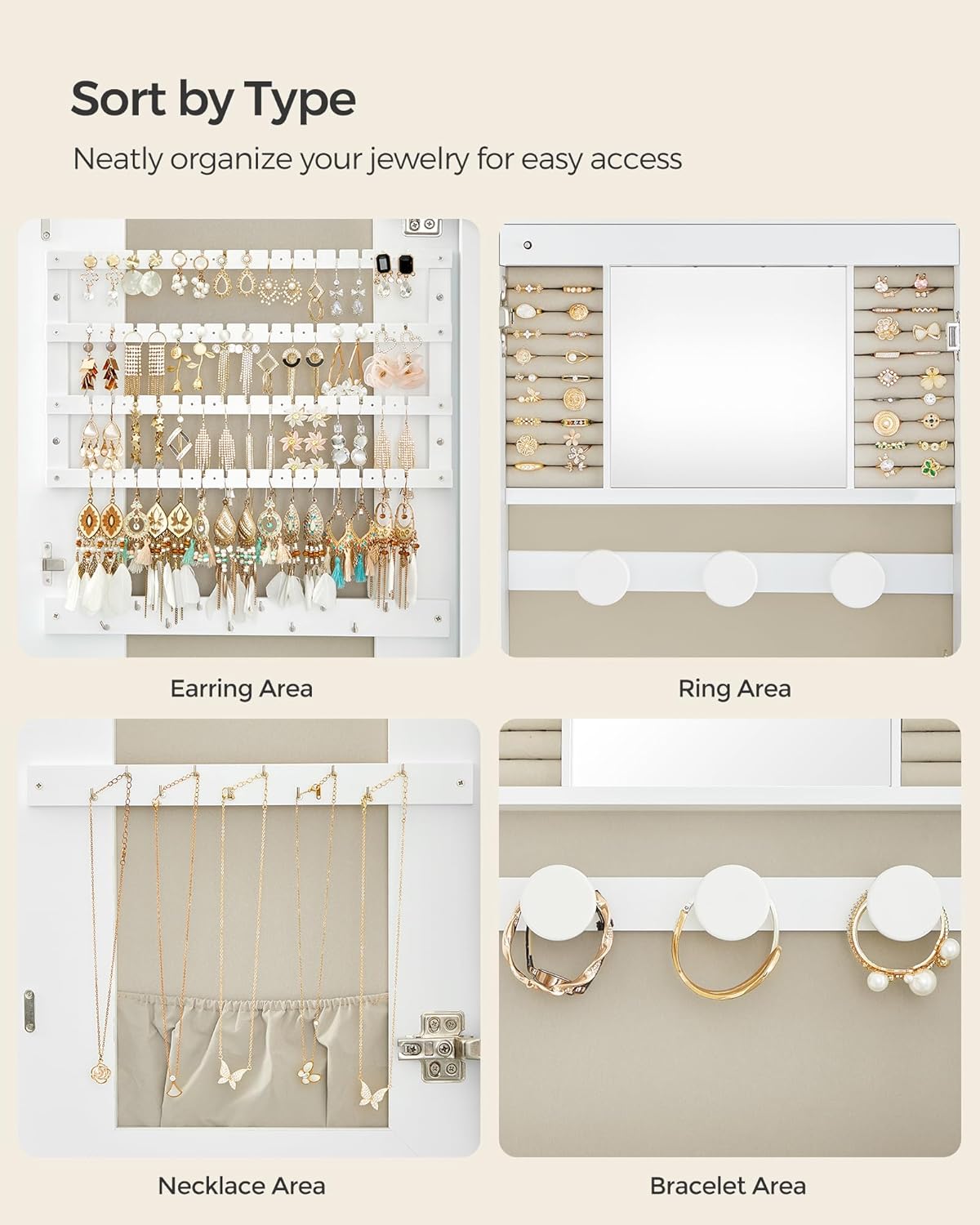 Sort by Type

Neatly organize your jewelry for easy access

Earring Area

Ring Area

Necklace Area

Bracelet Area