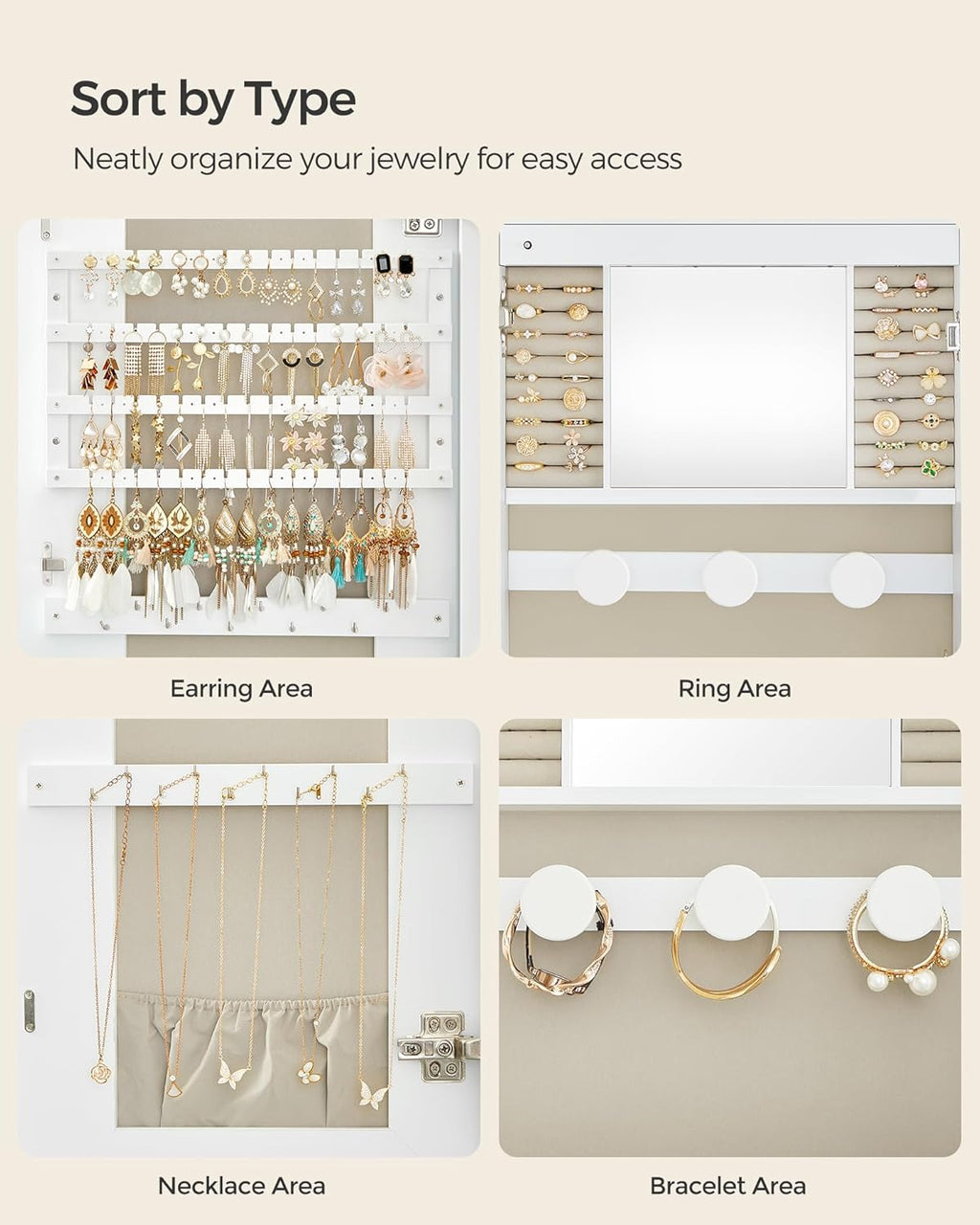 Sort by Type

Neatly organize your jewelry for easy access

Earring Area

Ring Area

Necklace Area

Bracelet Area