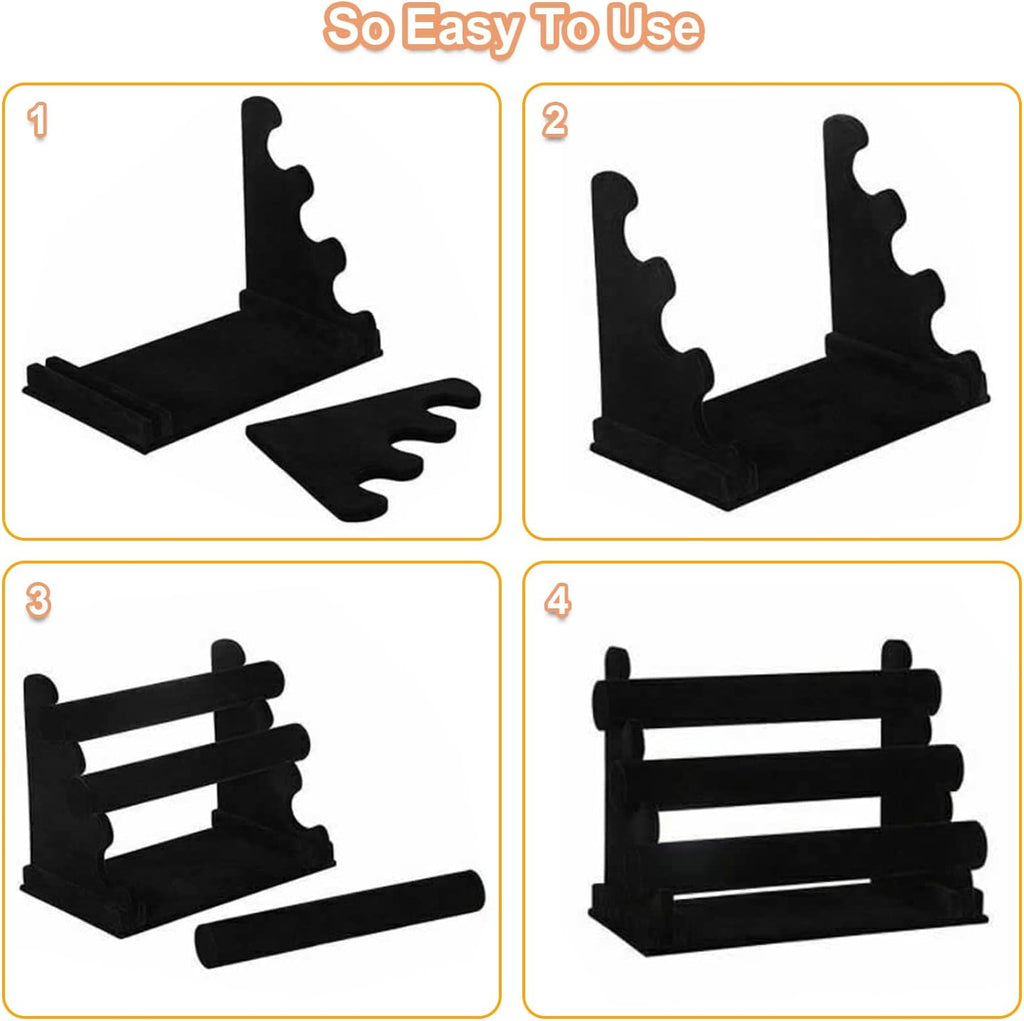 So Easy To Use

1

2

3

4